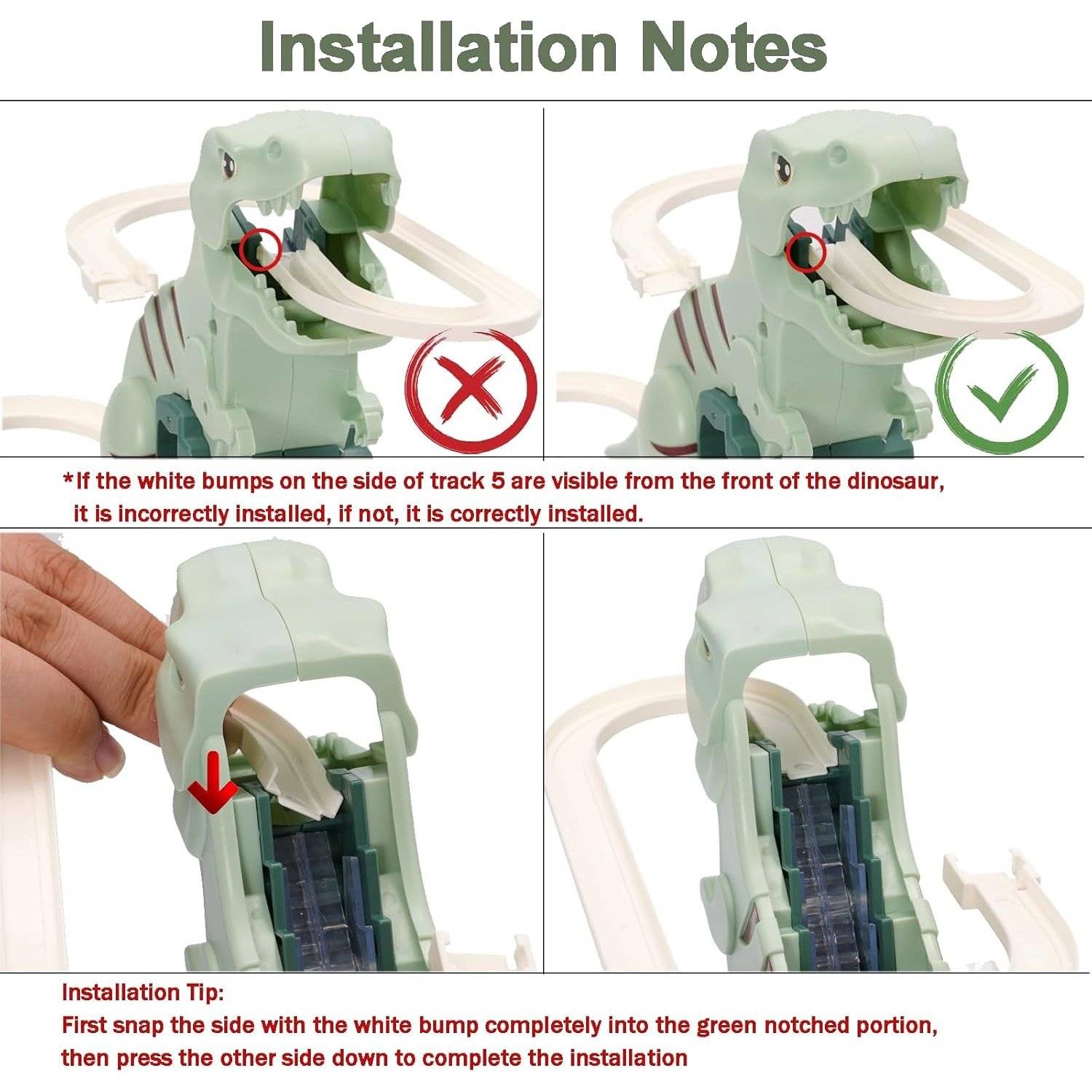 Installation Notes

*If the white bumps on the side of track 5 are visible from the front of the dinosaur, it is incorrectly installed, if not, it is correctly installed.

Installation Tip:
First snap the side with the white bump completely into the green notched portion, then press the other side down to complete the installation